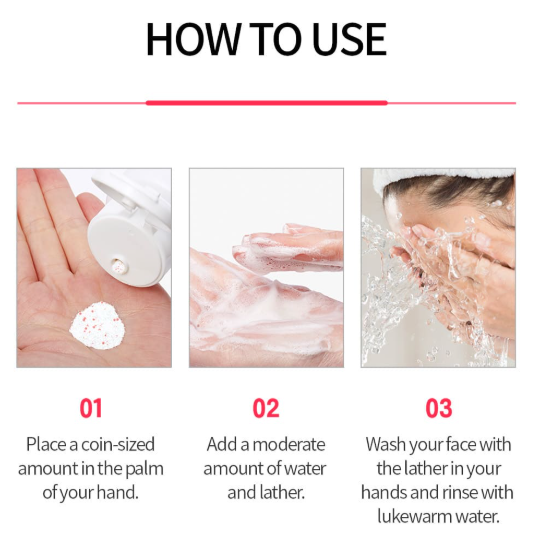 HOW TO USE

01

Place a coin-sized amount in the palm of your hand.

02

Add a moderate amount of water and lather.

03

Wash your face with the lather in your hands and rinse with lukewarm water.